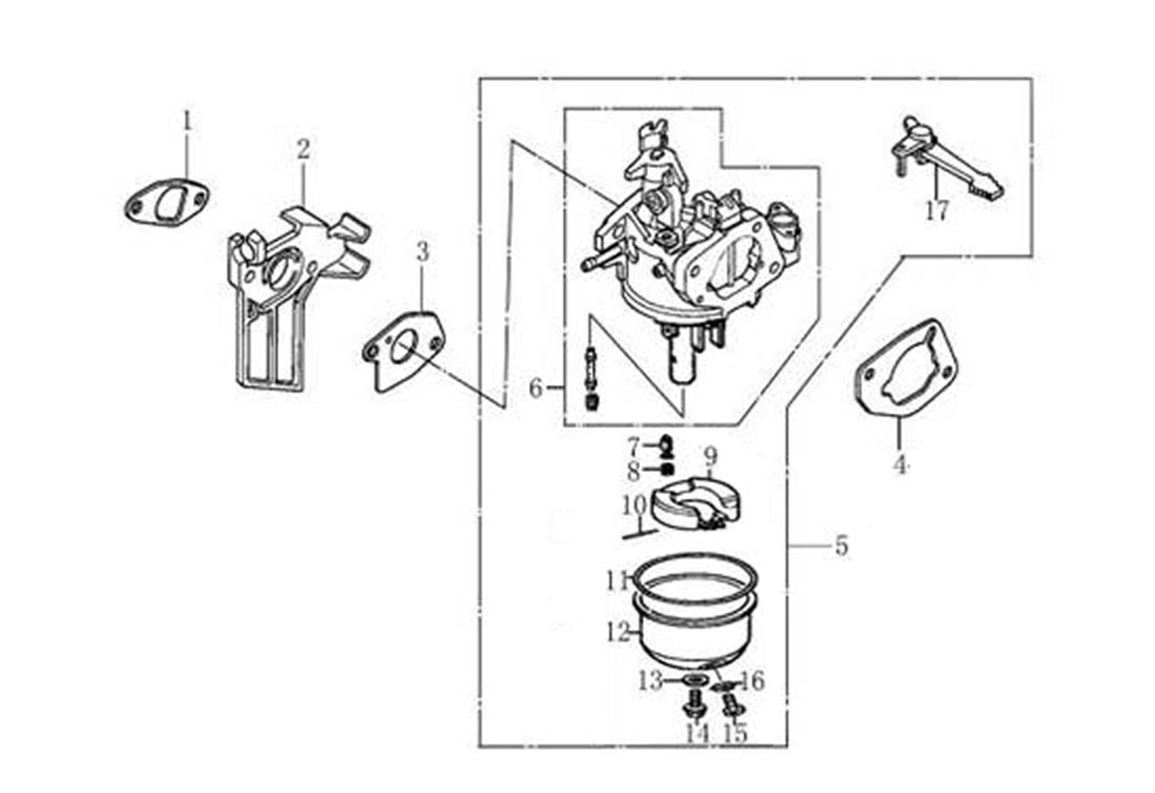 1
2
3
17
6
4
7
8
9
10
5
11
12
13
16
14
15