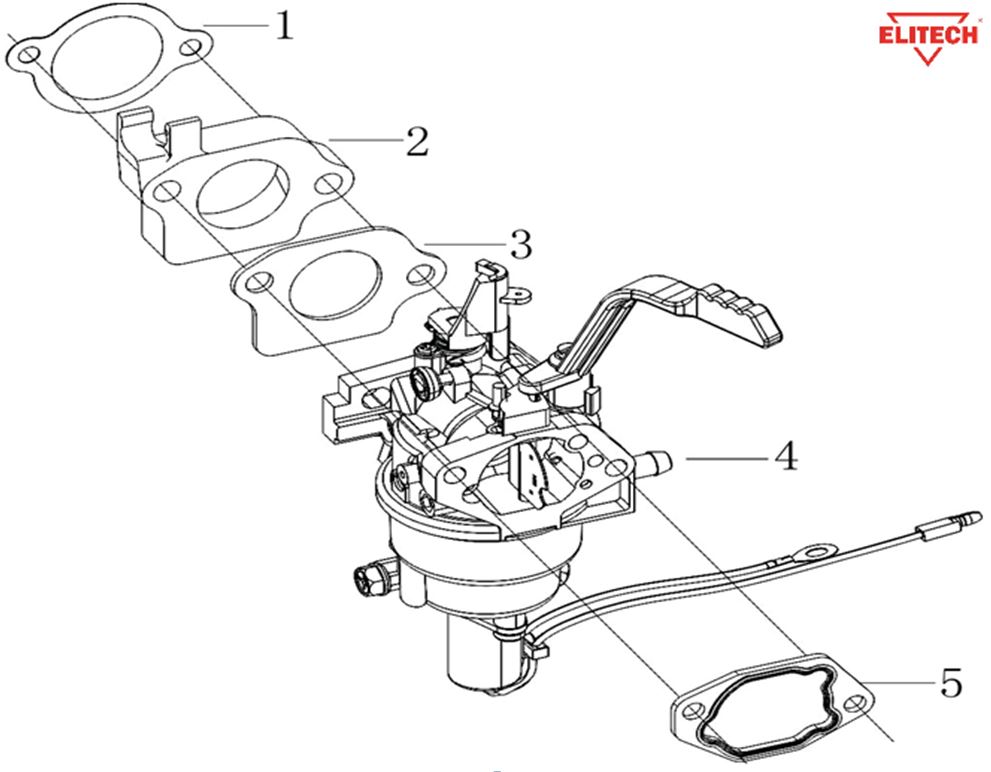 ELITECH

1
2
3
4
5