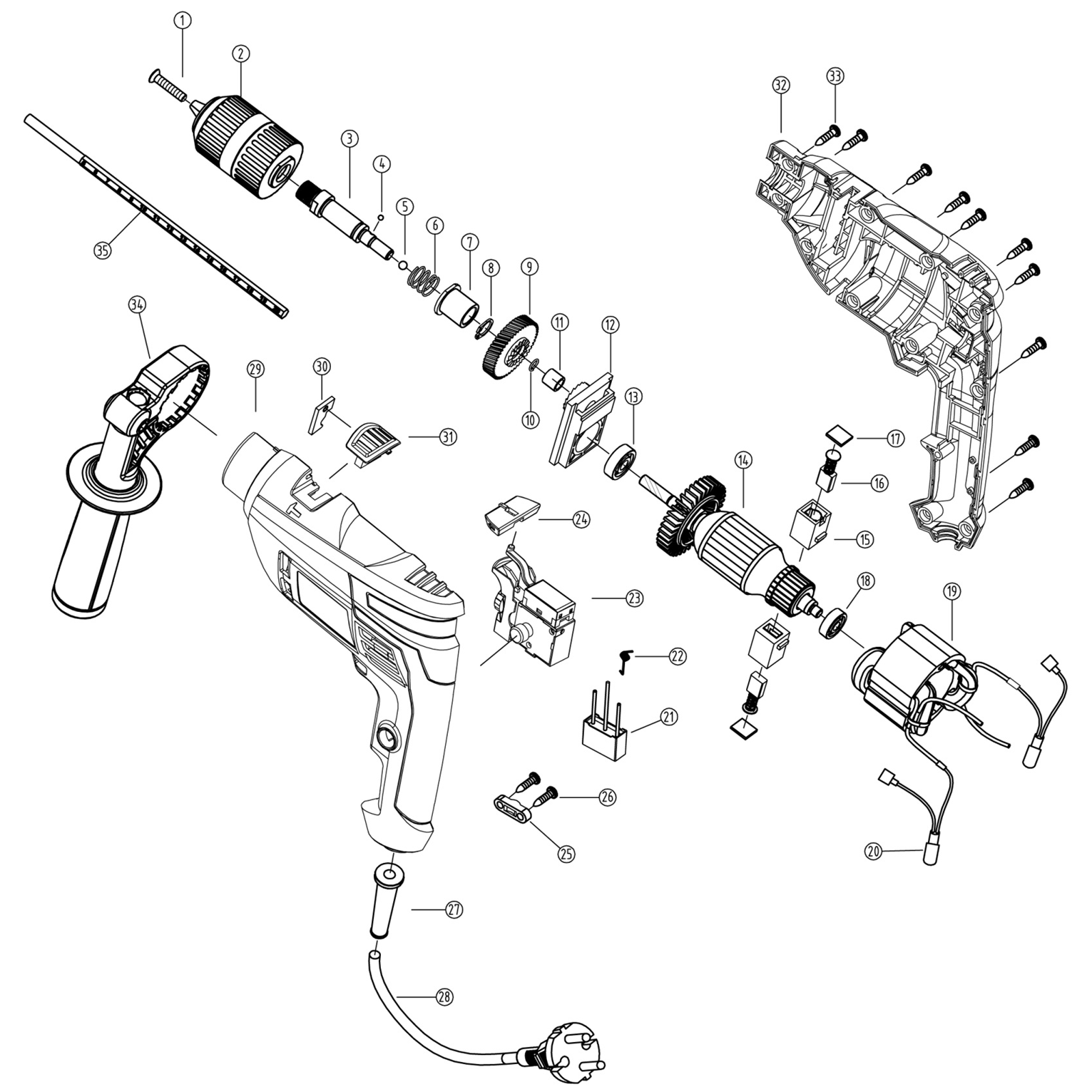 1
2
3
4
5
6
7
8
9
10
11
12
13
14
15
16
17
18
19
20
21
22
23
24
25
26
27
28
29
30
31
32
33
34
35