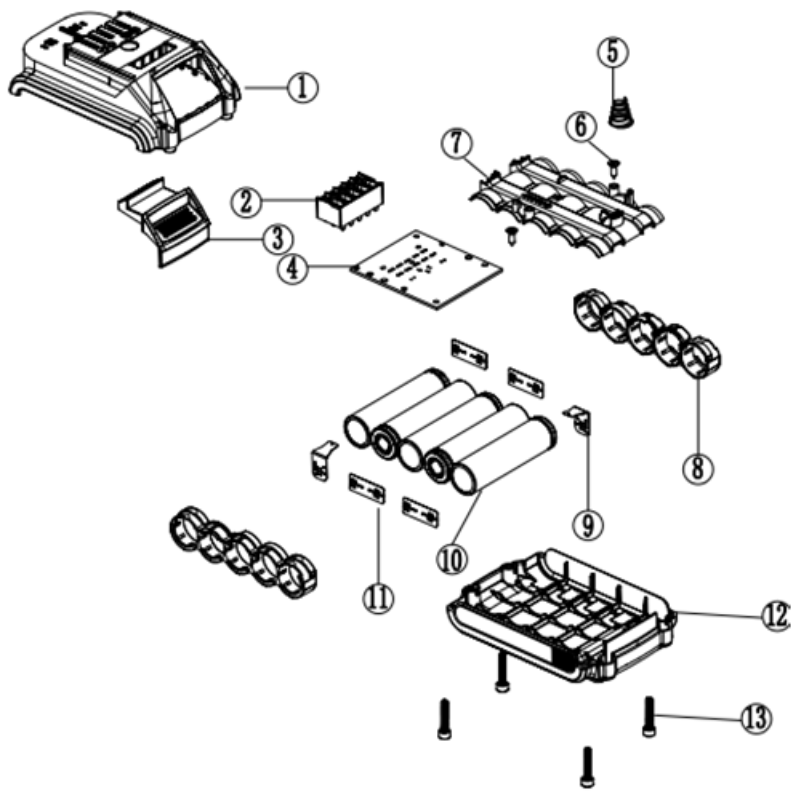 1
5
6
7
2
3
4
8
9
10
11
12
13