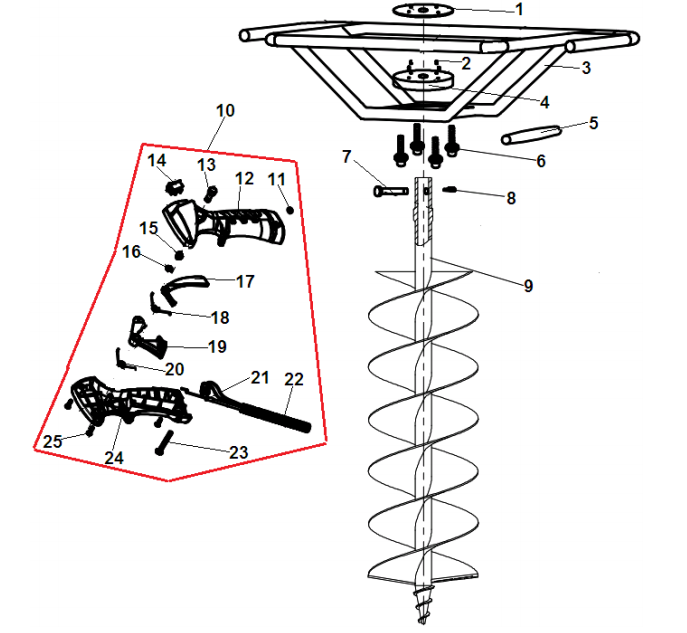 1
2
3
4
5
6
7
8
9
10
14
13
12
11
15
16
17
18
19
20
21
22
25
24
23