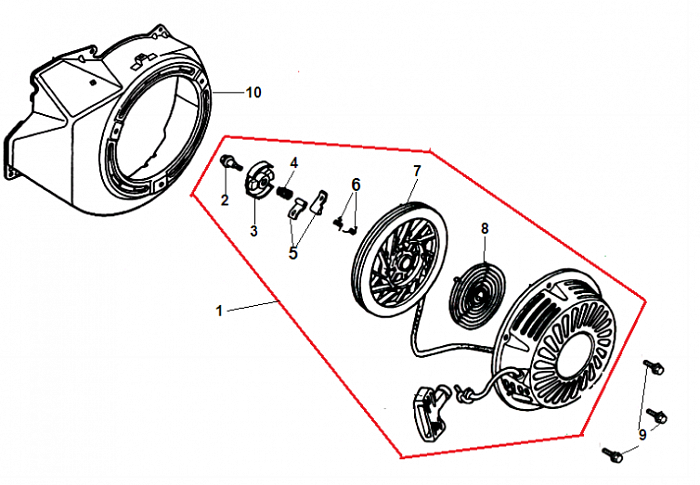 10

4

6

7

2

3

5

8

1

9