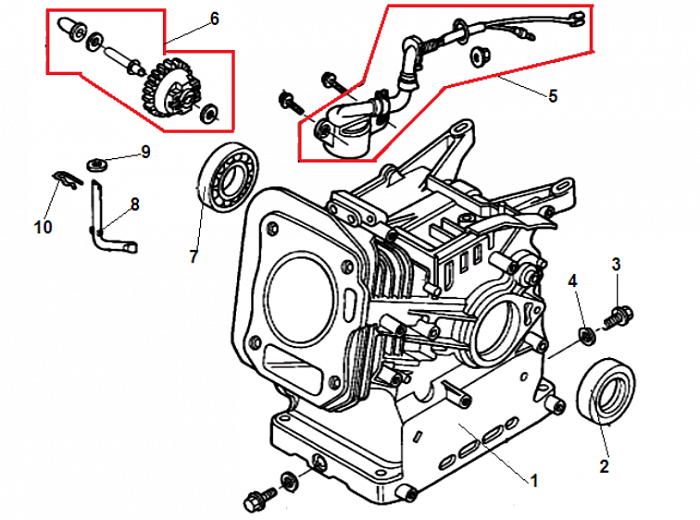 6
5
9
10
8
7
3
4
2
1