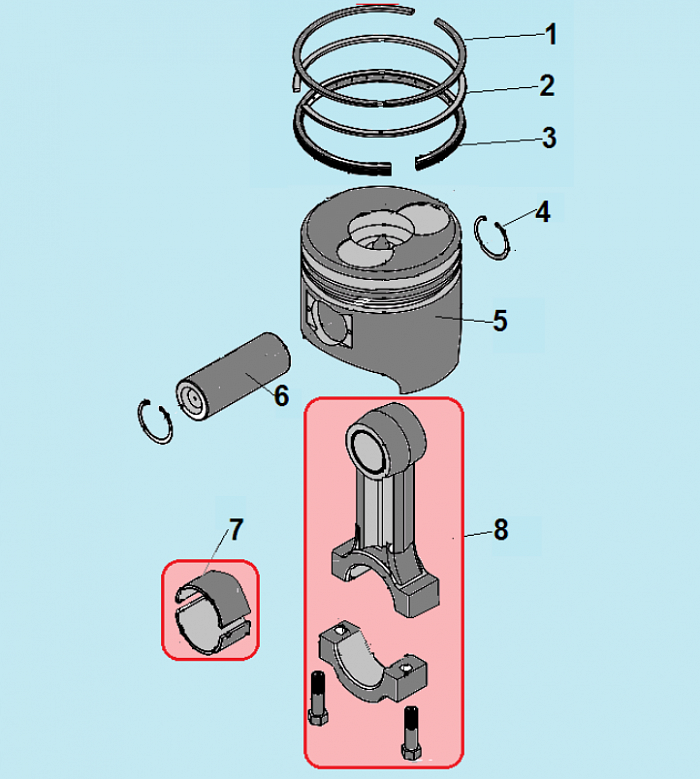 1
2
3
4
5
6
7
8