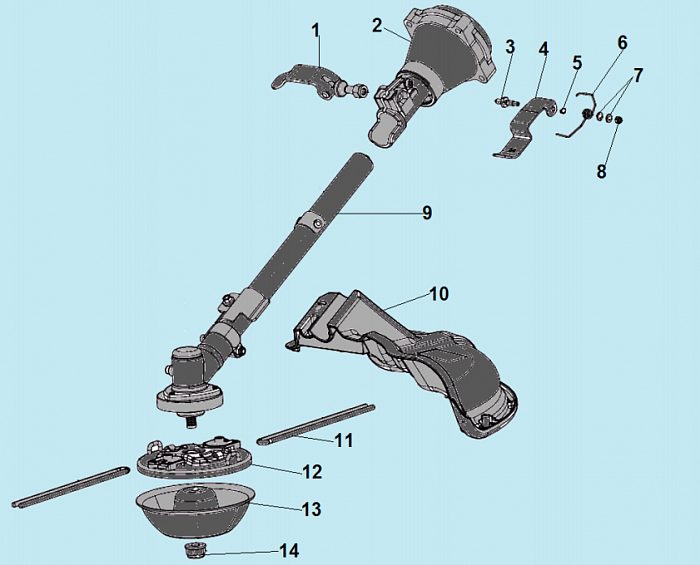 1
2
3
4
5
6
7
8
9
10
11
12
13
14