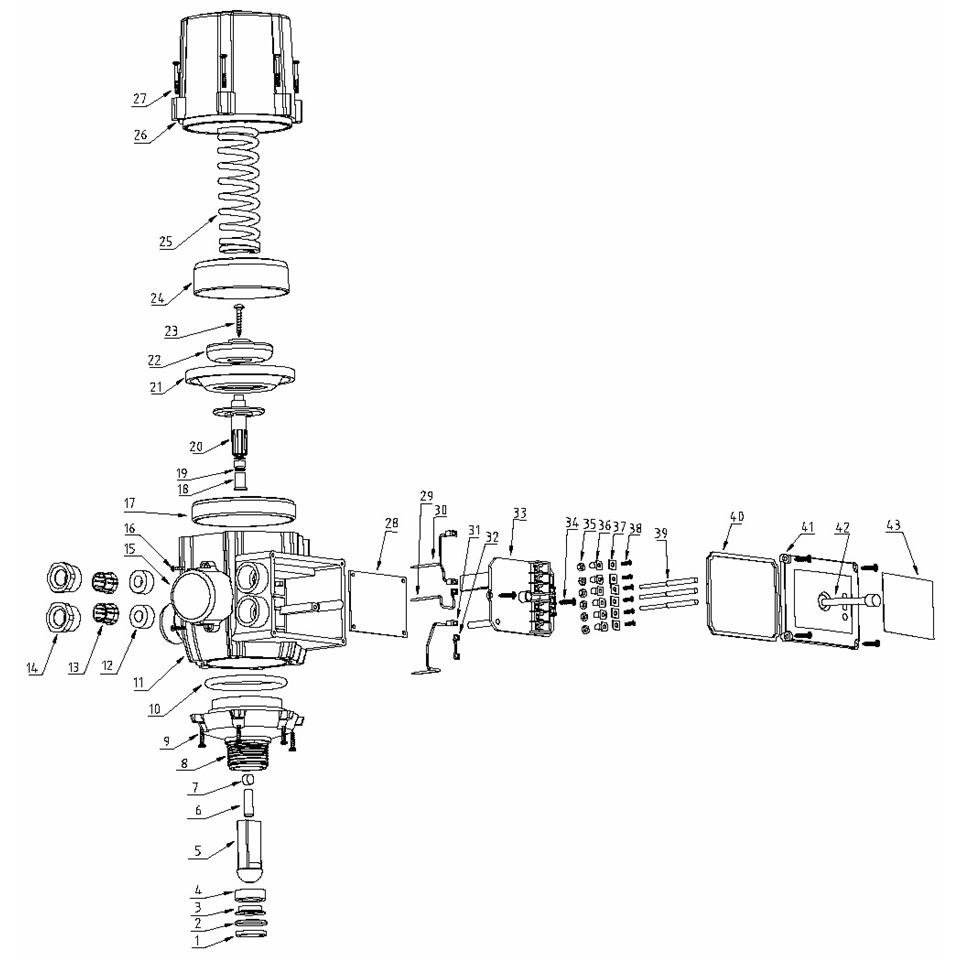 27
26
25
24
23
22
21
20
19
18
17
16
15
14
13
12
11
10
9
8
7
6
5
4
3
2
1
28
29
30
31
32
33
34
35
36
37
38
39
40
41
42
43