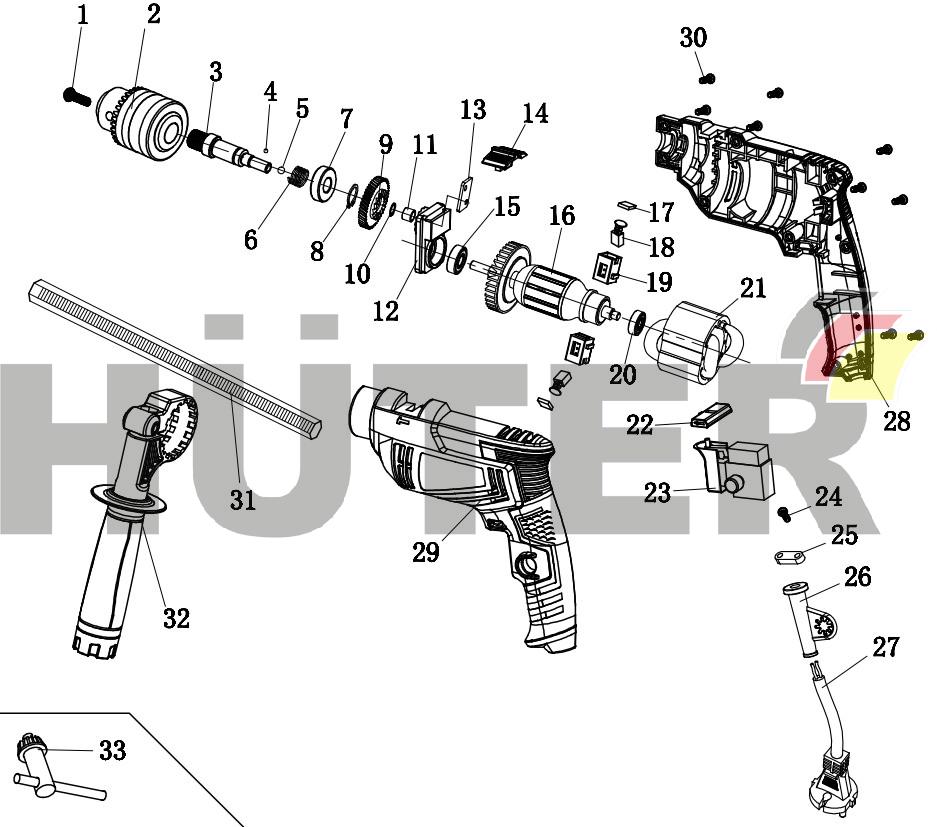 1
2
3
4
5
6
7
8
9
10
11
12
13
14
15
16
17
18
19
20
21
22
23
24
25
26
27
28
29
30
31
32
33
HÜTER